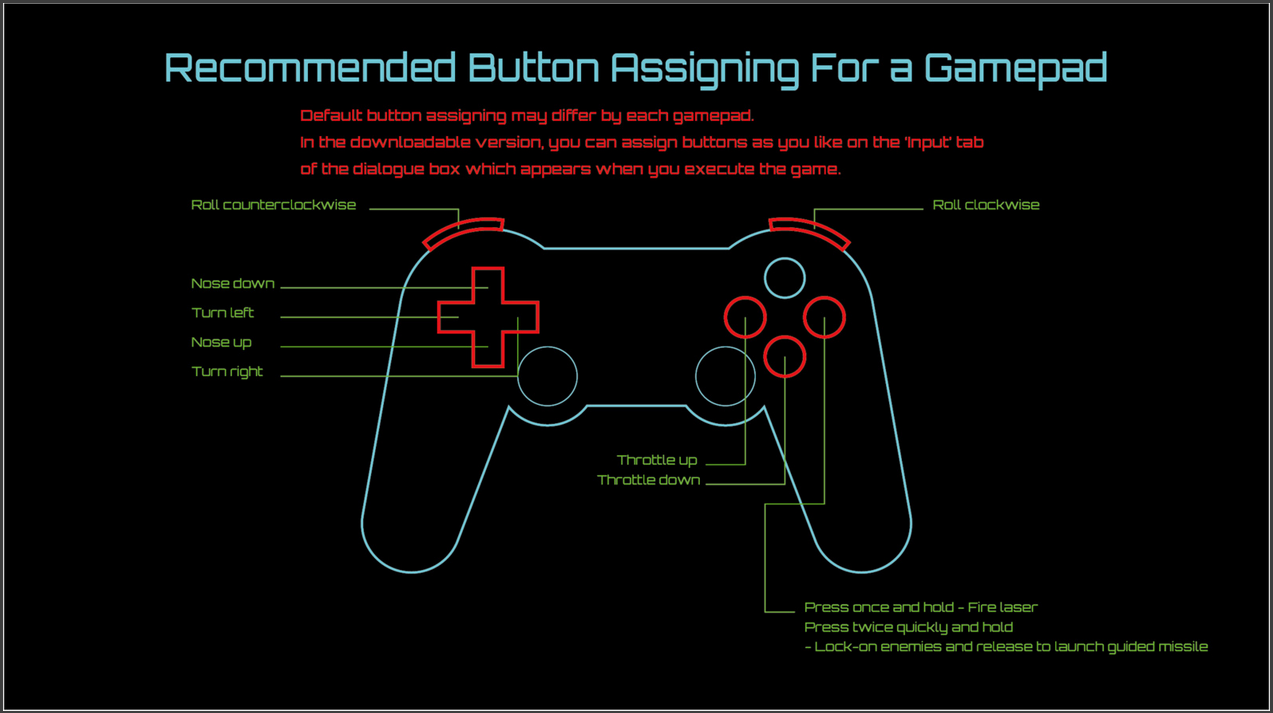 Recommended Button Assigning For a Gamepad

Default button assigning may differ by each gamepad.
In the downloadable version, you can assign buttons as you like on the 'Input' tab of the dialogue box which appears when you execute the game.

Roll counterclockwise

Roll clockwise

Nose down
Turn left
Nose up
Turn right

Throttle up
Throttle down

Press once and hold - Fire laser
Press twice quickly and hold
- Lock-on enemies and release to launch guided missile